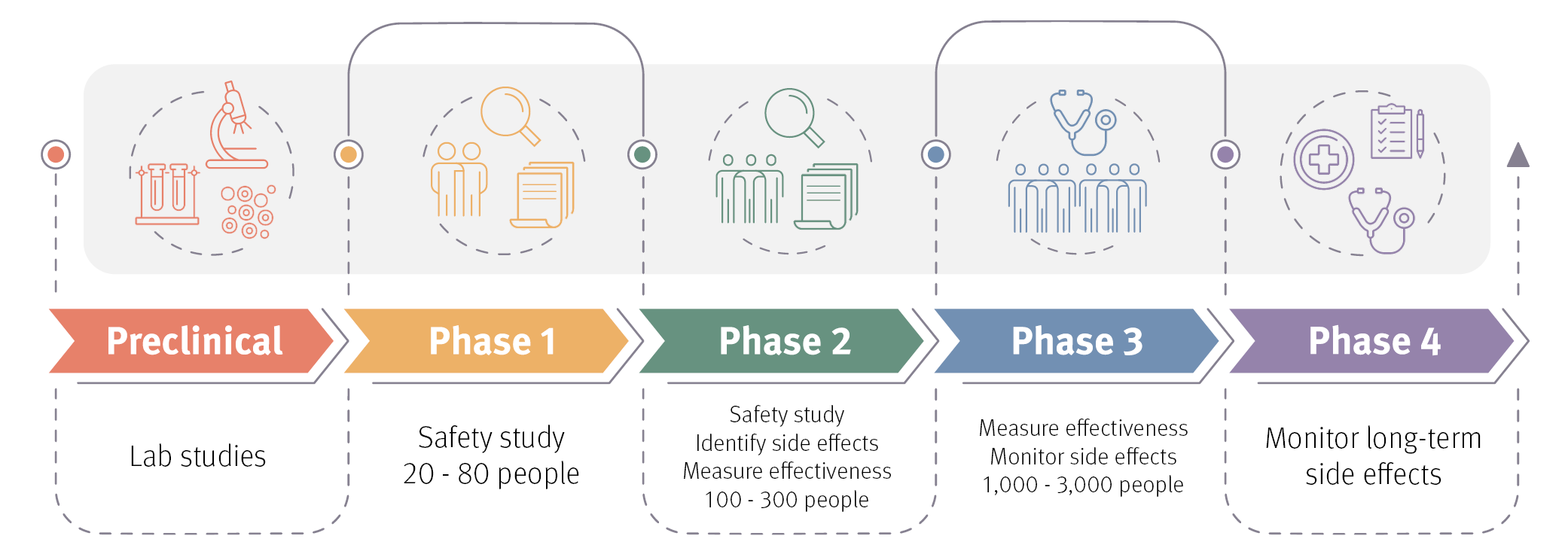 Preclinical

Lab studies

Phase 1

Safety study
20 - 80 people

Phase 2

Safety study
Identify side effects
Measure effectiveness
100 - 300 people

Phase 3

Measure effectiveness
Monitor side effects
1,000 - 3,000 people

Phase 4

Monitor long-term side effects